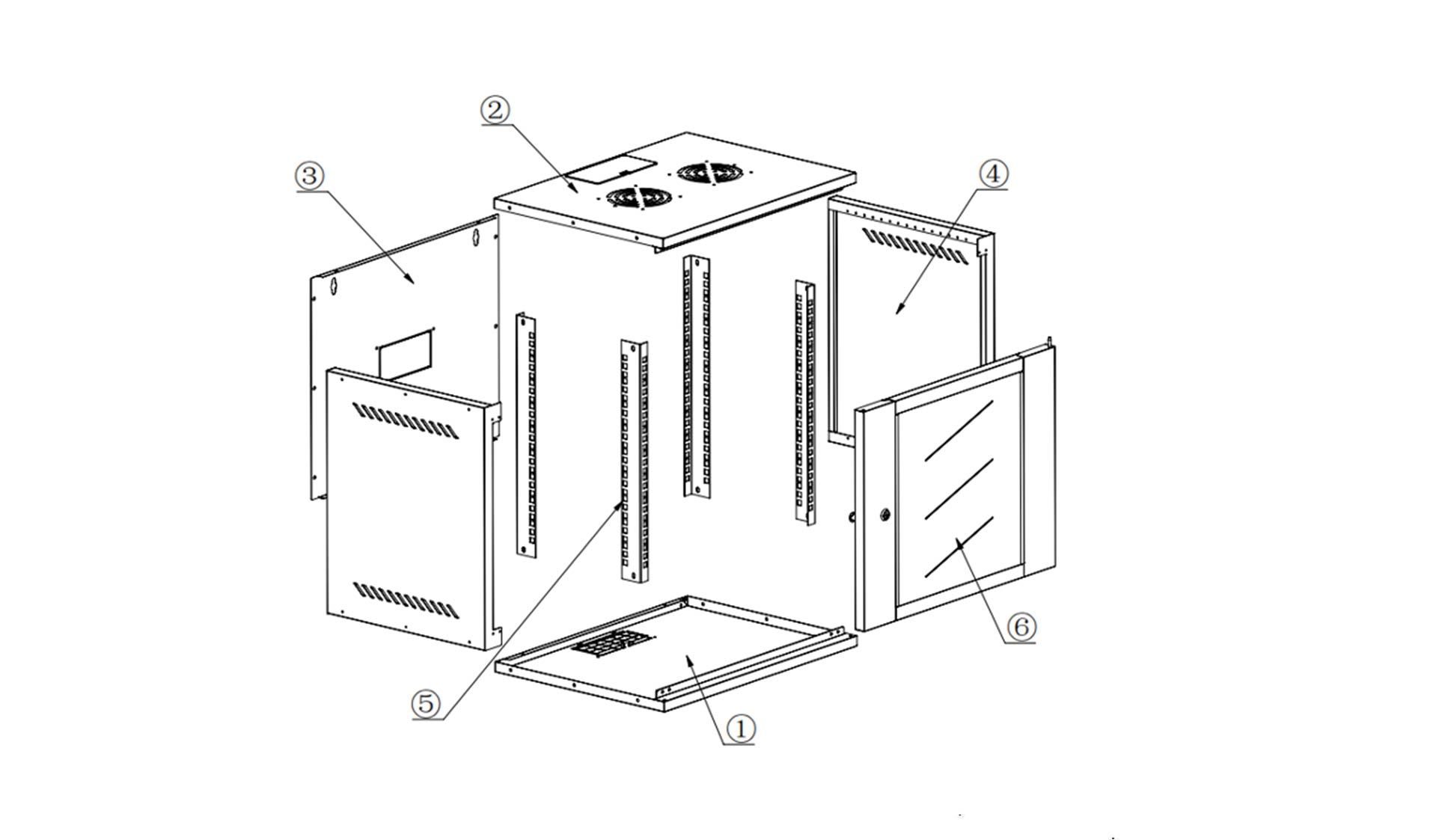 ②
③
④
⑤
⑥
①