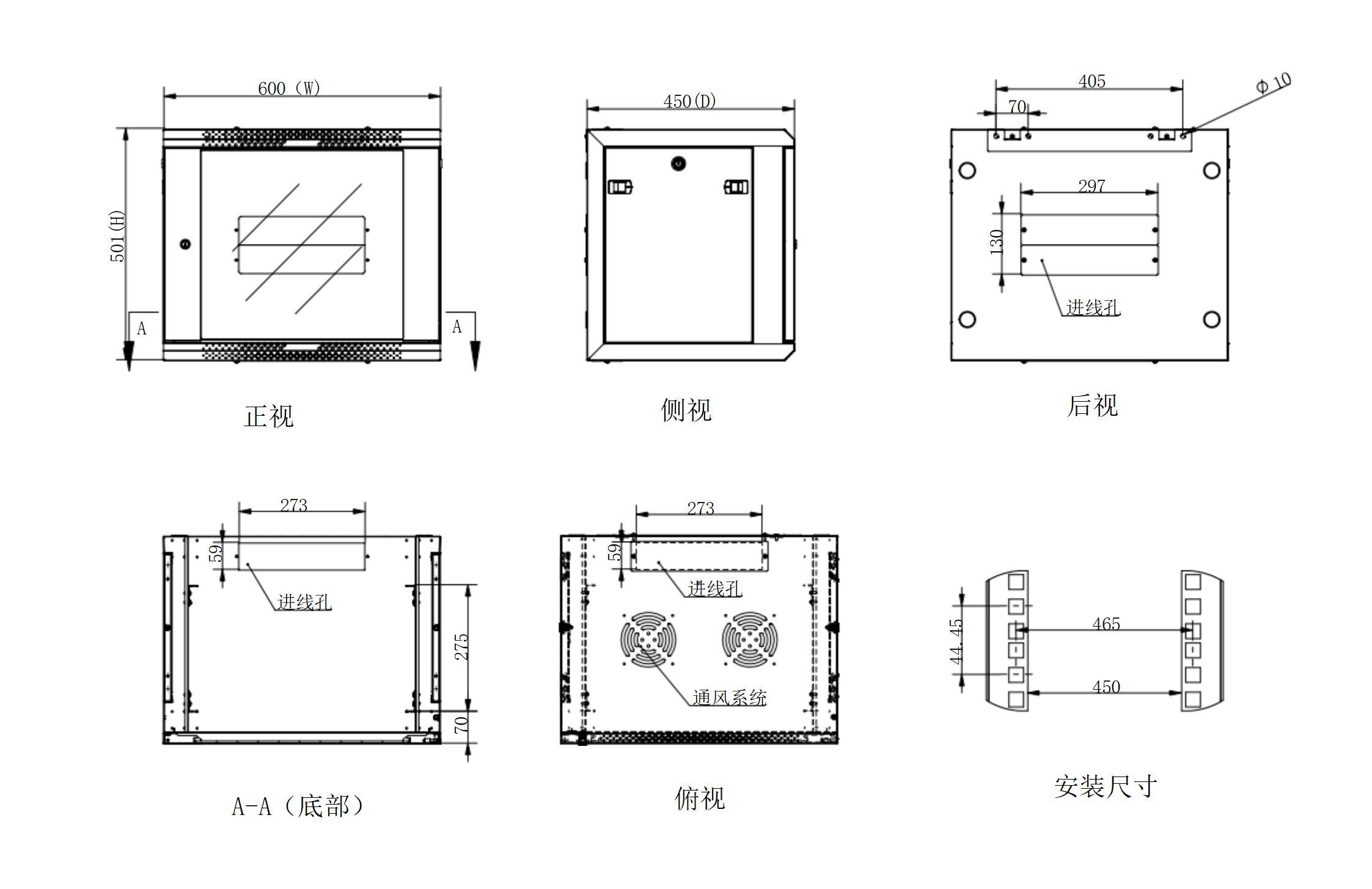 600（W）
501(H)
A
A
正视

450(D)
侧视

405
70
Φ10
297
130
进线孔
后视

273
59
进线孔
275
70
A-A（底部）

273
59
进线孔
通风系统
俯视

44.45
465
450
安装尺寸