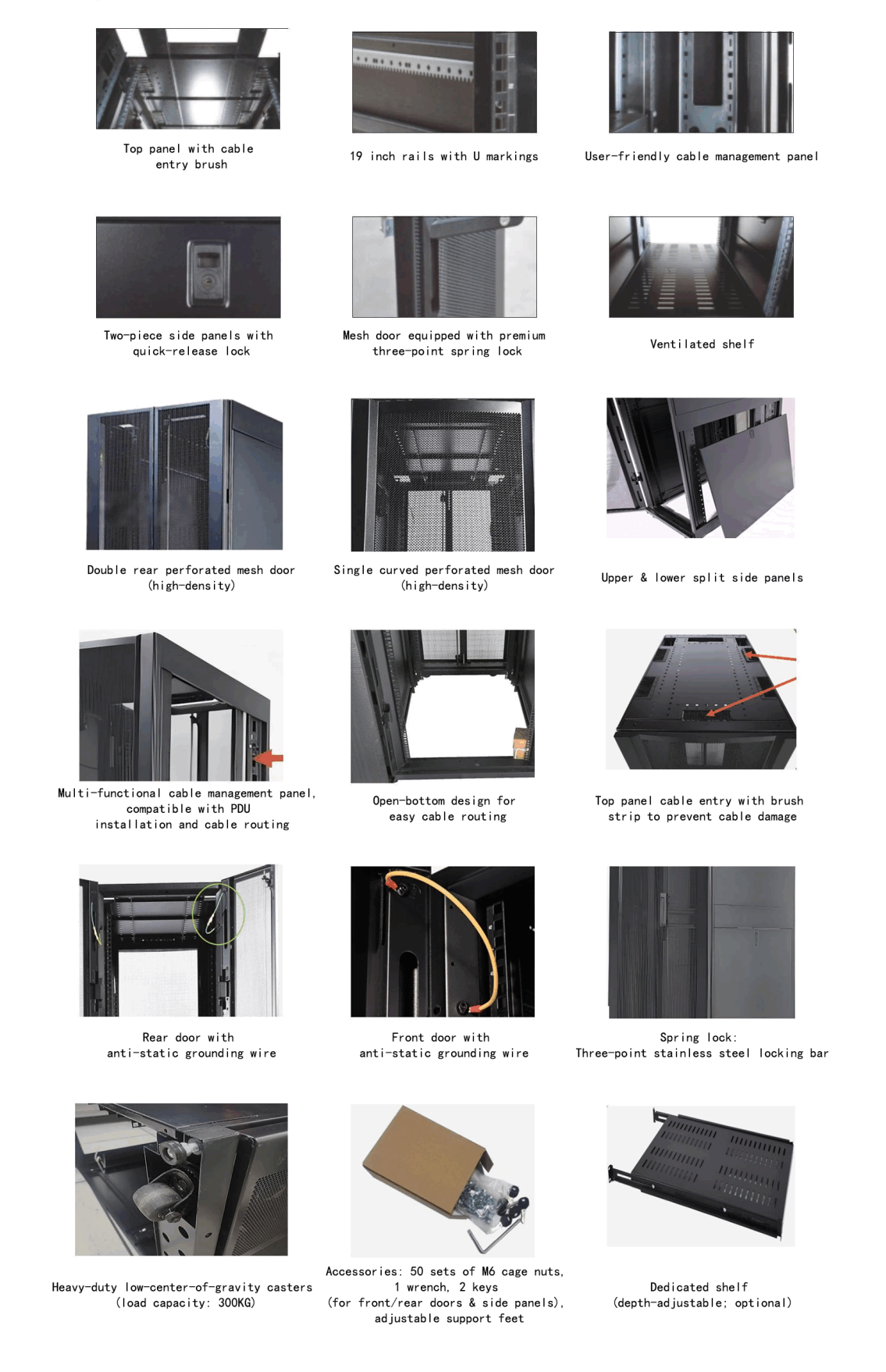 Top panel with cable entry brush

19 inch rails with U markings

User-friendly cable management panel

Two-piece side panels with quick-release lock

Mesh door equipped with premium three-point spring lock

Ventilated shelf

Double rear perforated mesh door (high-density)

Single curved perforated mesh door (high-density)

Upper & lower split side panels

Multi-functional cable management panel, compatible with PDU installation and cable routing

Open-bottom design for easy cable routing

Top panel cable entry with brush strip to prevent cable damage

Rear door with anti-static grounding wire

Front door with anti-static grounding wire

Spring lock: Three-point stainless steel locking bar

Heavy-duty low-center-of-gravity casters (load capacity: 300KG)

Accessories: 50 sets of M6 cage nuts, 1 wrench, 2 keys (for front/rear doors & side panels), adjustable support feet

Dedicated shelf (depth-adjustable; optional)