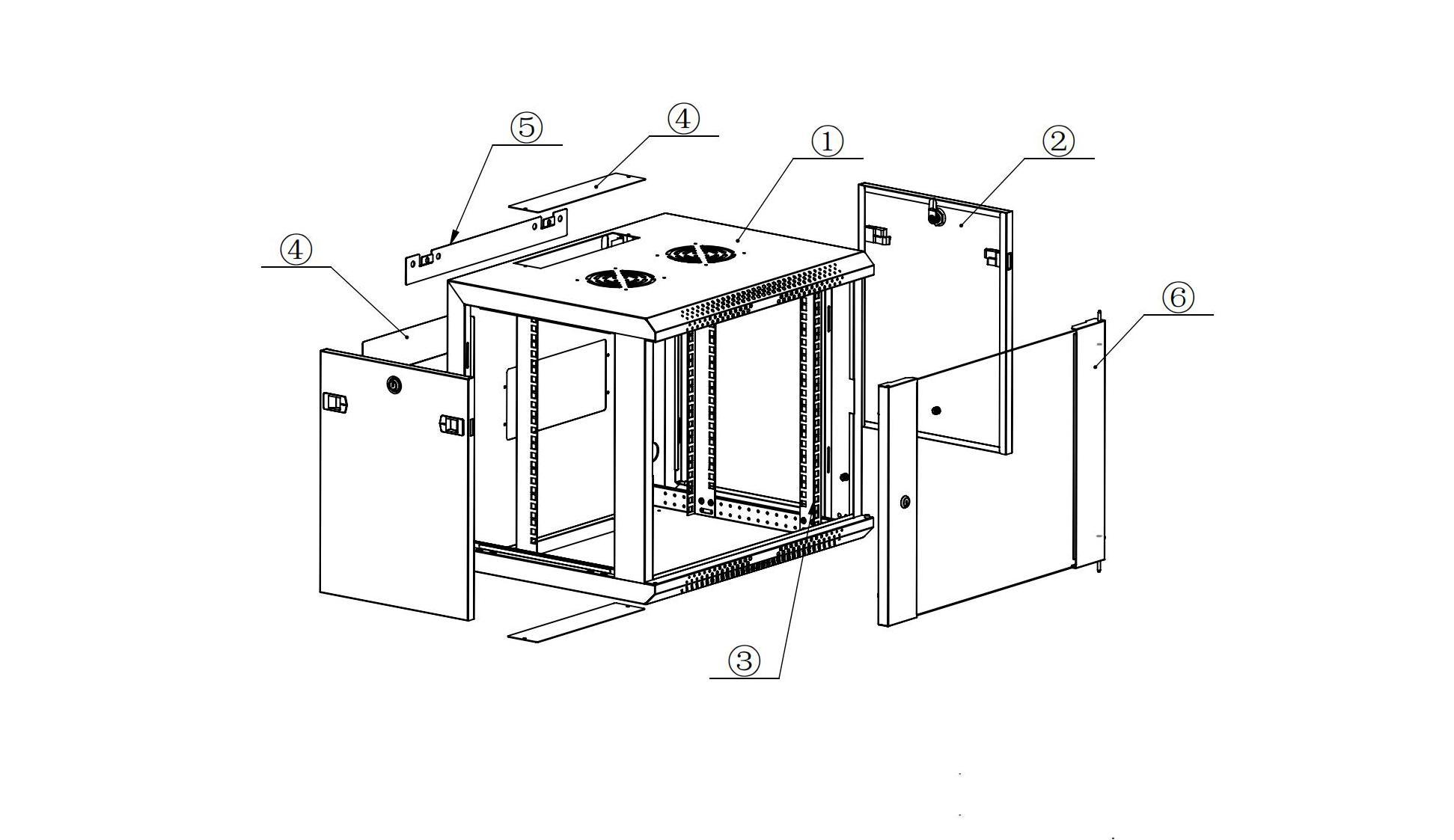 ⑤
④
①
②
④
⑥
③