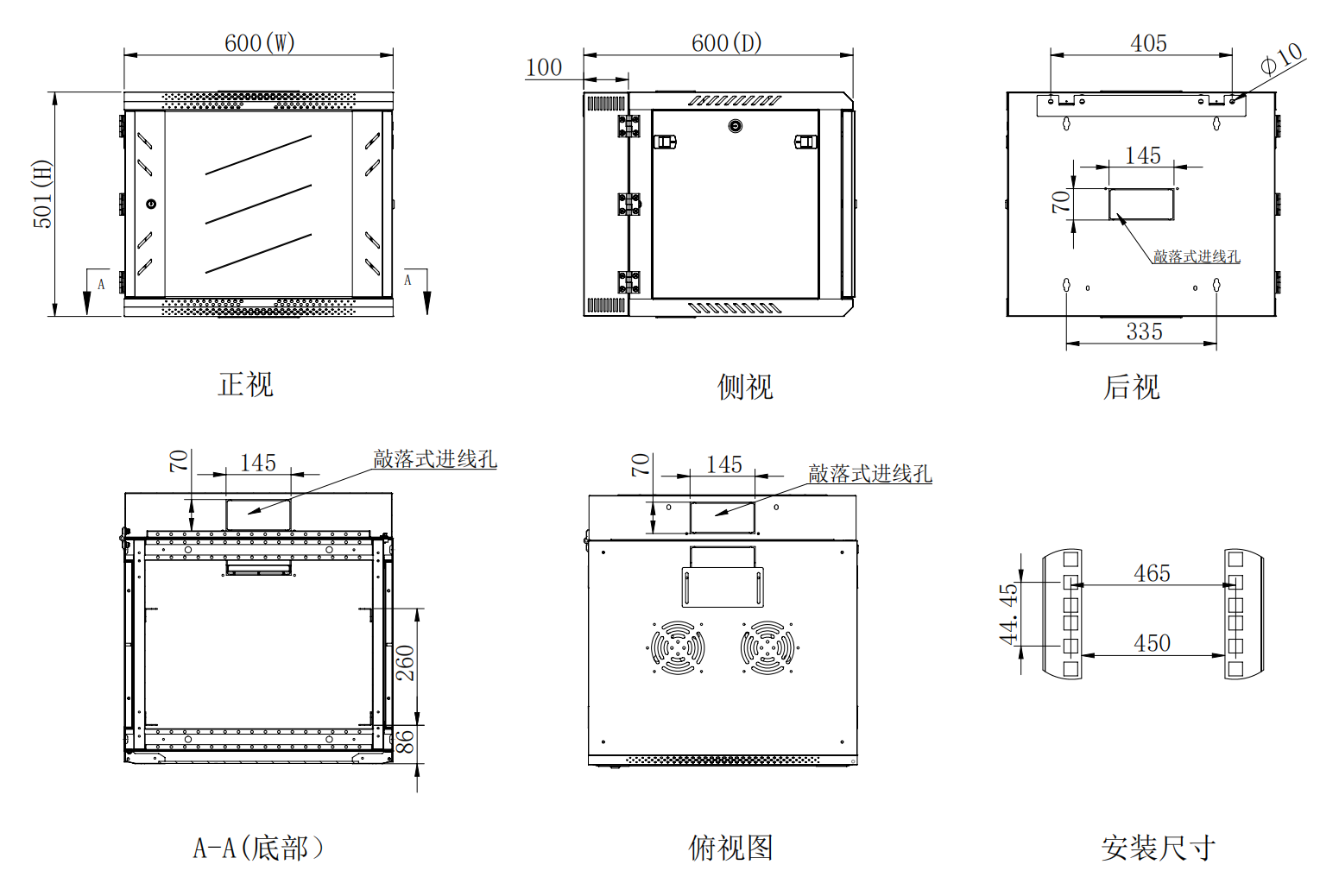 600(W)

501(H)

A

A

正视

600(D)

100

侧视

405

$\phi 10$

145

70

敲落式进线孔

335

后视

70

145

敲落式进线孔

260

86

A-A(底部)

70

145

敲落式进线孔

俯视图

465

44.45

450

安装尺寸