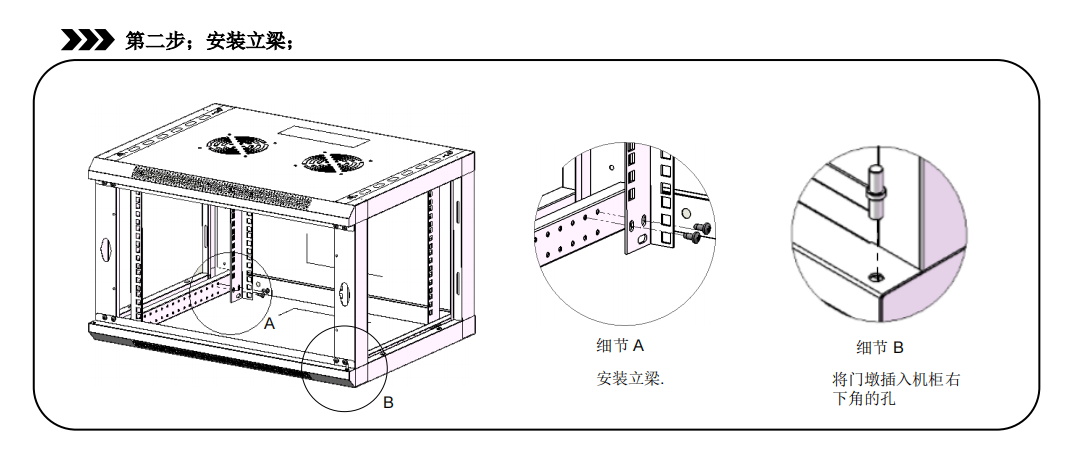 第二步；安装立梁；

A

B

细节 A

安装立梁.

细节 B

将门墩插入机柜右下角的孔