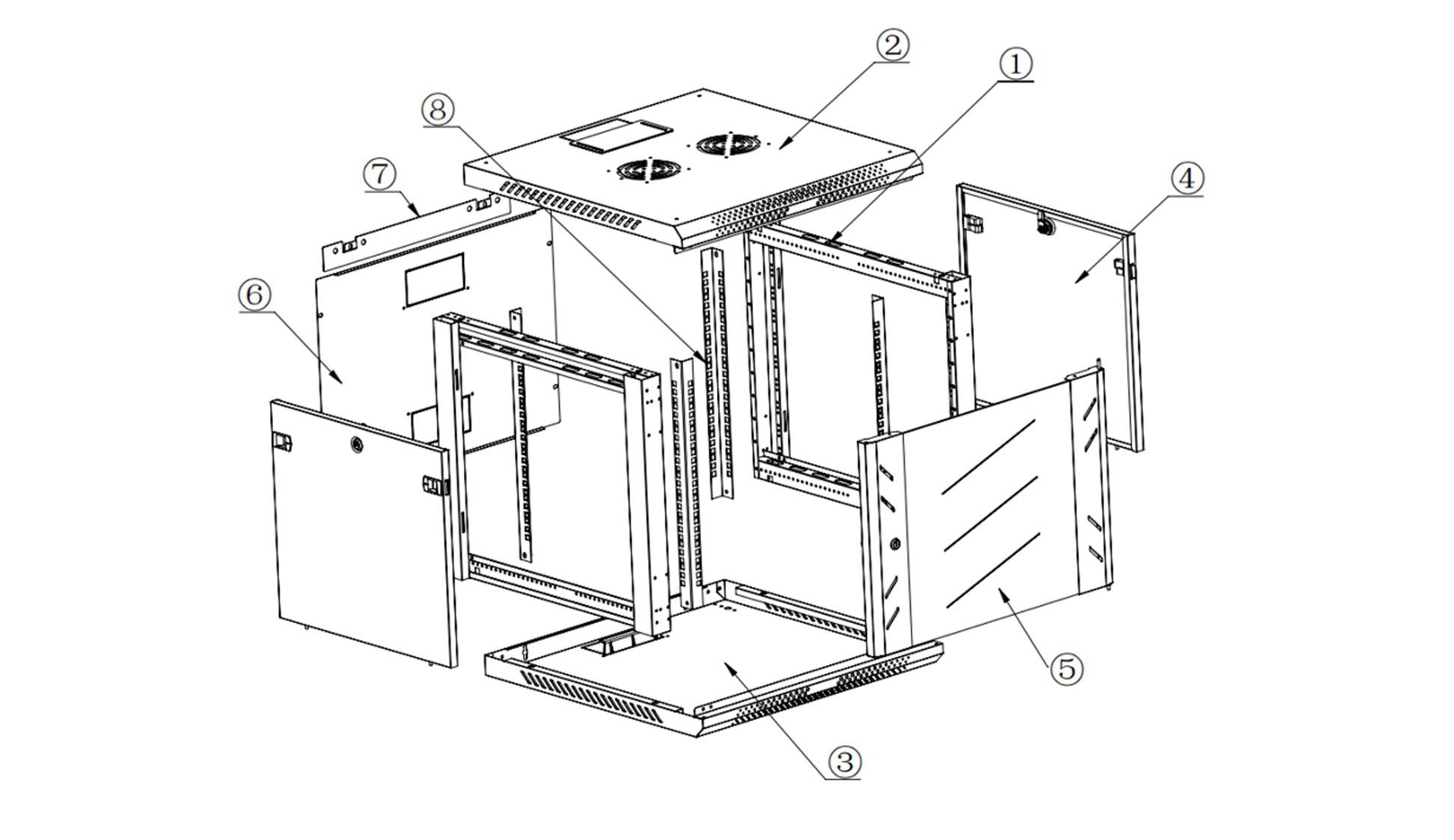 ②
①
⑧
⑦
④
⑥
⑤
③