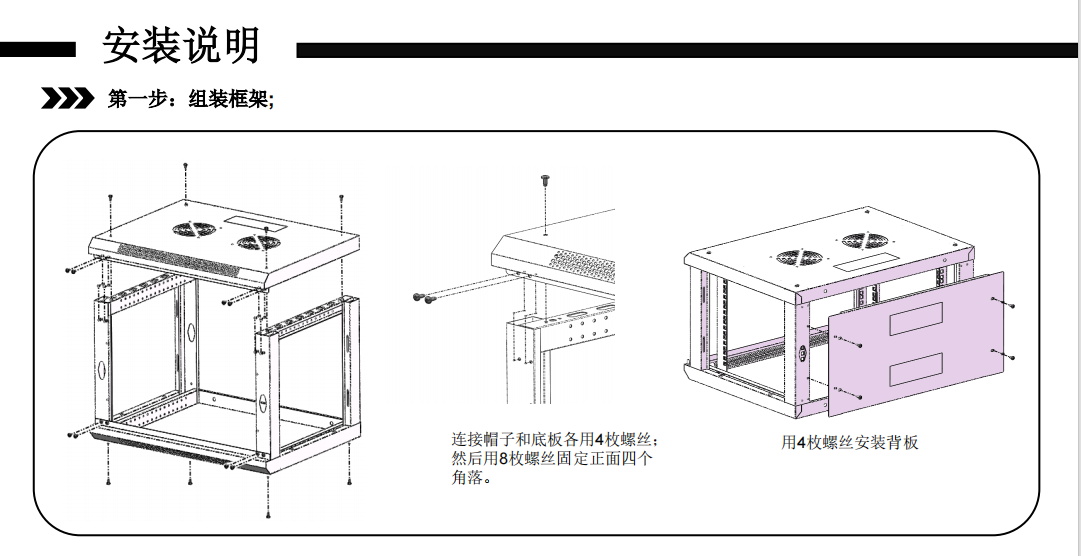 安装说明

第一步：组装框架；

连接帽子和底板各用4枚螺丝；然后用8枚螺丝固定正面四个角落。

用4枚螺丝安装背板