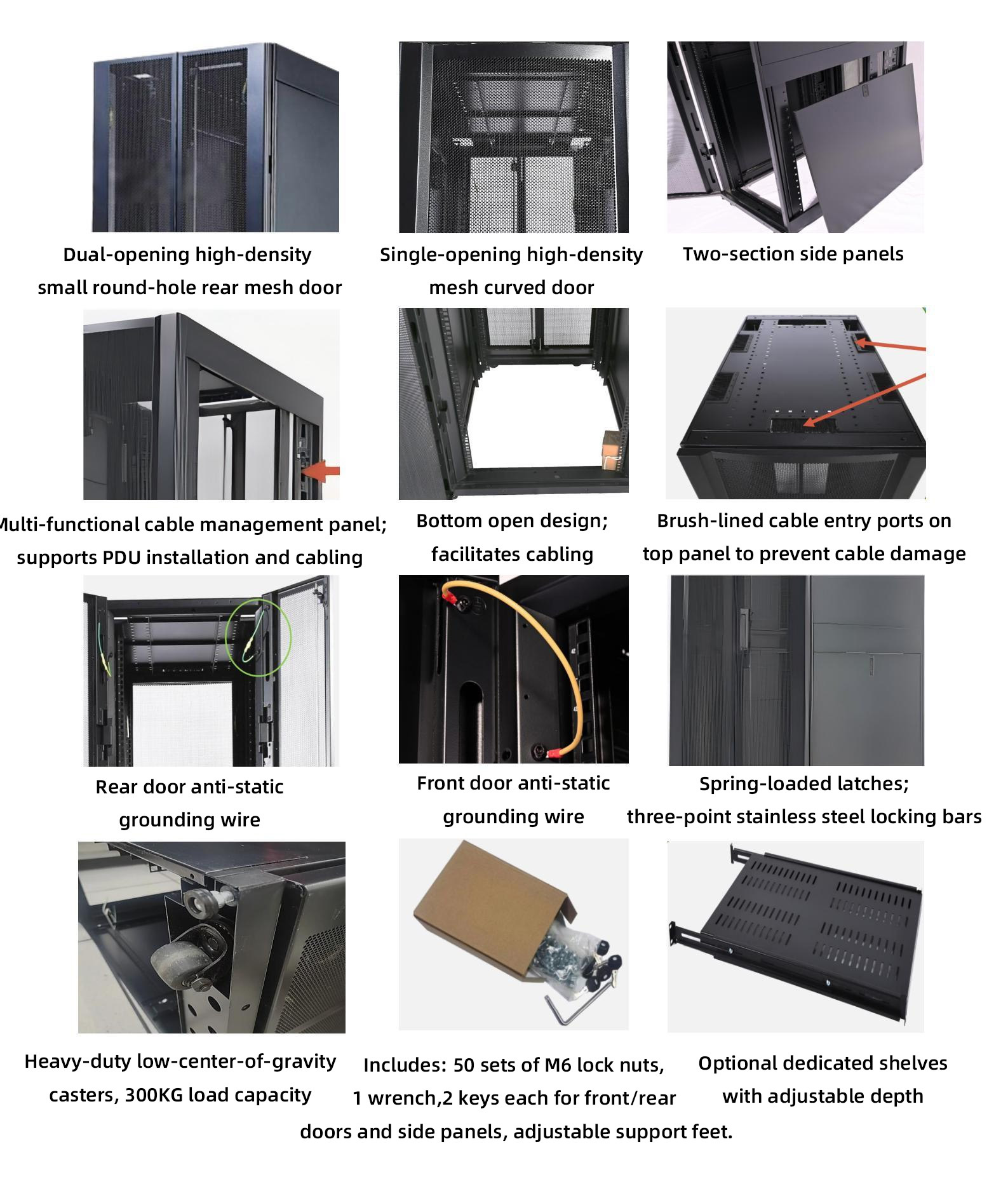 Dual-opening high-density small round-hole rear mesh door

Single-opening high-density mesh curved door

Two-section side panels

Multi-functional cable management panel; supports PDU installation and cabling

Bottom open design; facilitates cabling

Brush-lined cable entry ports on top panel to prevent cable damage

Rear door anti-static grounding wire

Front door anti-static grounding wire

Spring-loaded latches; three-point stainless steel locking bars

Heavy-duty low-center-of-gravity casters, 300KG load capacity

Includes: 50 sets of M6 lock nuts, 1 wrench,2 keys each for front/rear doors and side panels, adjustable support feet.

Optional dedicated shelves with adjustable depth