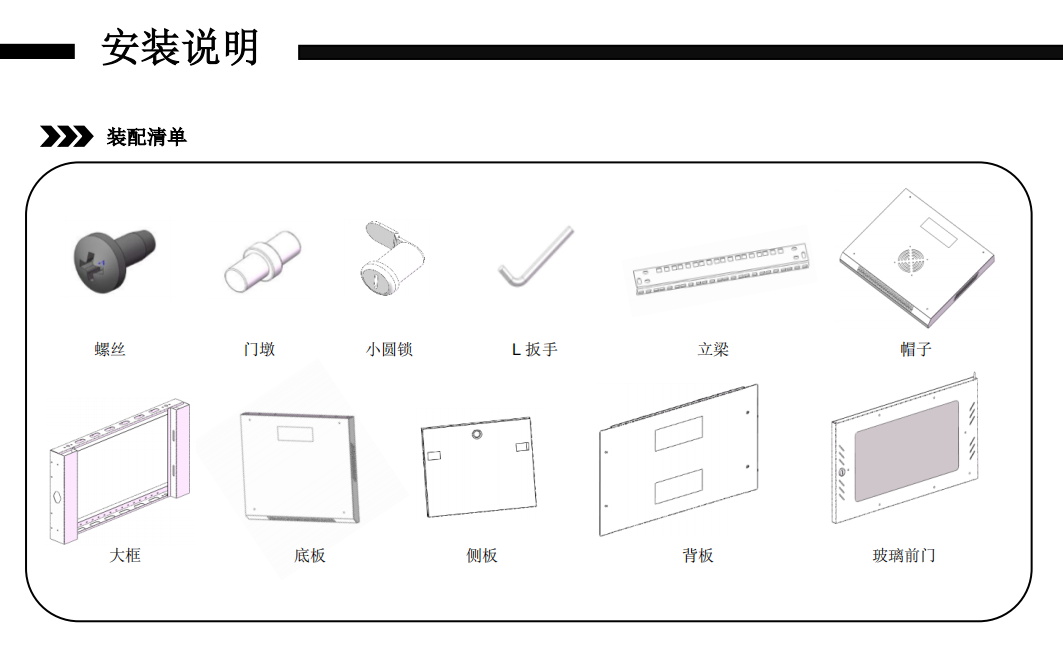 安装说明

装配清单

螺丝 门墩 小圆锁 L 扳手 立梁 帽子

大框 底板 侧板 背板 玻璃前门